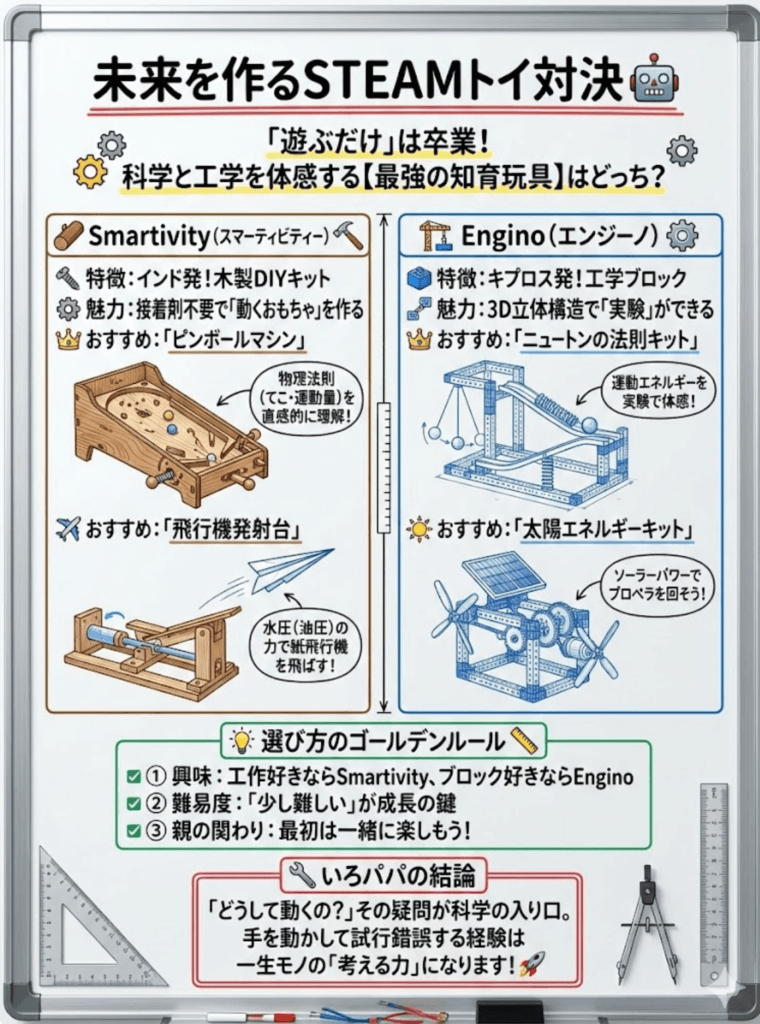 未来を作るSTEAMトイ対決

「遊ぶだけ」は卒業!
科学と工学を体感する【最強の知育玩具】はどっち?

Smartivity(スマーティビティー)

特徴:インド発!木製DIYキット
魅力:接着剤不要で「動くおもちゃ」を作る
おすすめ:「ピンボールマシン」

物理法則(てこ・運動量)を直感的に理解!

おすすめ:「飛行機発射台」

水圧(油圧)の力で紙飛行機を飛ばす!

Engino(エンジーノ)

特徴:キプロス発!工学ブロック
魅力:3D立体構造で「実験」ができる
おすすめ:「ニュートンの法則キット」

運動エネルギーを実験で体感!

おすすめ:「太陽エネルギーキット」

ソーラーパワーでプロペラを回そう!

選び方のゴールデンルール

① 興味:工作好きならSmartivity、ブロック好きならEngino
② 難易度:「少し難しい」が成長の鍵
③ 親の関わり:最初は一緒に楽しもう!

いろパパの結論

「どうして動くの?」その疑問が科学の入り口。
手を動かして試行錯誤する経験は
一生モノの「考える力」になります!