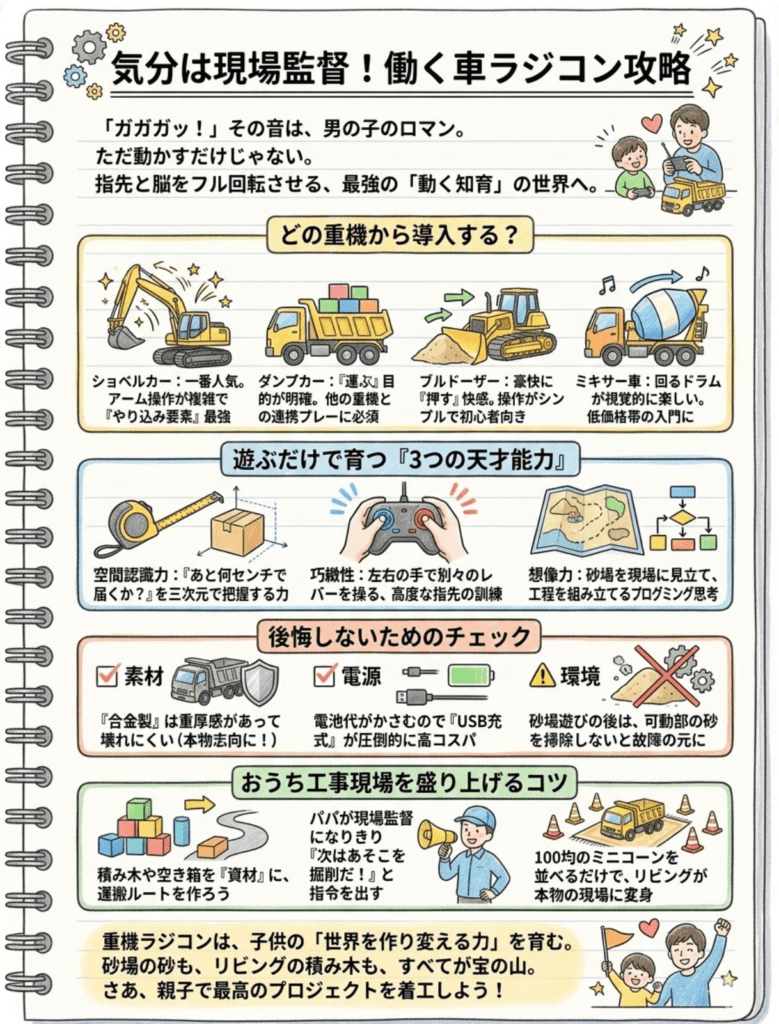 気分は現場監督！働く車ラジコン攻略

「ガガガッ！」その音は、男の子のロマン。
ただ動かすだけじゃない。
指先と脳をフル回転させる、最強の「動く知育」の世界へ。

どの重機から導入する？

ショベルカー：一番人気。アーム操作が複雑で『やり込み要素』最強

ダンプカー：『運ぶ』目的が明確。他の重機との連携プレーに必須

ブルドーザー：豪快に『押す』快感。操作がシンプルで初心者向き

ミキサー車：回るドラムが視覚的に楽しい。低価格帯の入門に

遊ぶだけで育つ『3つの天才能力』

空間認識力：『あと何センチで届くか？』を三次元で把握する力

巧緻性：左右の手で別々のレバーを操る、高度な指先の訓練

想像力：砂場を現場に見立て、工程を組み立てるプログミング思考

後悔しないためのチェック

素材
『合金製』は重厚感があって壊れにくい（本物志向に！）

電源
電池代がかさむので『USB充式』が圧倒的に高コスパ

環境
砂場遊びの後は、可動部の砂を掃除しないと故障の元に

おうち工事現場を盛り上げるコツ

積み木や空き箱を『資材』に、運搬ルートを作ろう

パパが現場監督になりきり『次はあそこを掘削だ！』と指令を出す

100均のミニコーンを並べるだけで、リビングが本物の現場に変身

重機ラジコンは、子供の「世界を作り変える力」を育む。
砂場の砂も、リビングの積み木も、すべてが宝の山。
さあ、親子で最高のプロジェクトを着工しよう！