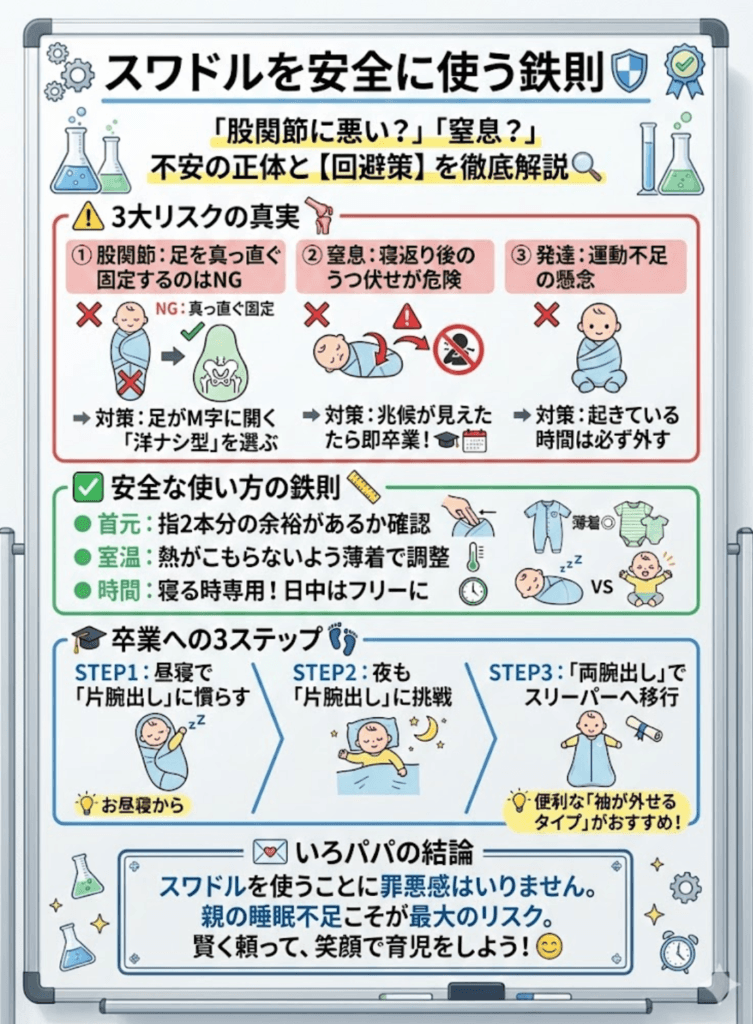 スワドルを安全に使う鉄則

「股関節に悪い？」「窒息？」
不安の正体と【回避策】を徹底解説

3大リスクの真実

① 股関節：足を真っ直ぐ固定するのはNG

NG：真っ直ぐ固定

➡ 対策：足がM字に開く「洋ナシ型」を選ぶ

② 窒息：寝返り後のうつ伏せが危険

➡ 対策：兆候が見えたら即卒業！

③ 発達：運動不足の懸念

➡ 対策：起きている時間は必ず外す

安全な使い方の鉄則

● 首元：指2本分の余裕があるか確認
● 室温：熱がこもらないよう薄着で調整
● 時間：寝る時専用！日中はフリーに

薄着

VS

卒業への3ステップ

STEP1：昼寝で「片腕出し」に慣らす

お昼寝から

STEP2：夜も「片腕出し」に挑戦

STEP3：「両腕出し」でスリーパーへ移行

便利な「袖が外せるタイプ」がおすすめ！

いろパパの結論

スワドルを使うことに罪悪感はいりません。
親の睡眠不足こそが最大のリスク。
賢く頼って、笑顔で育児をしよう！