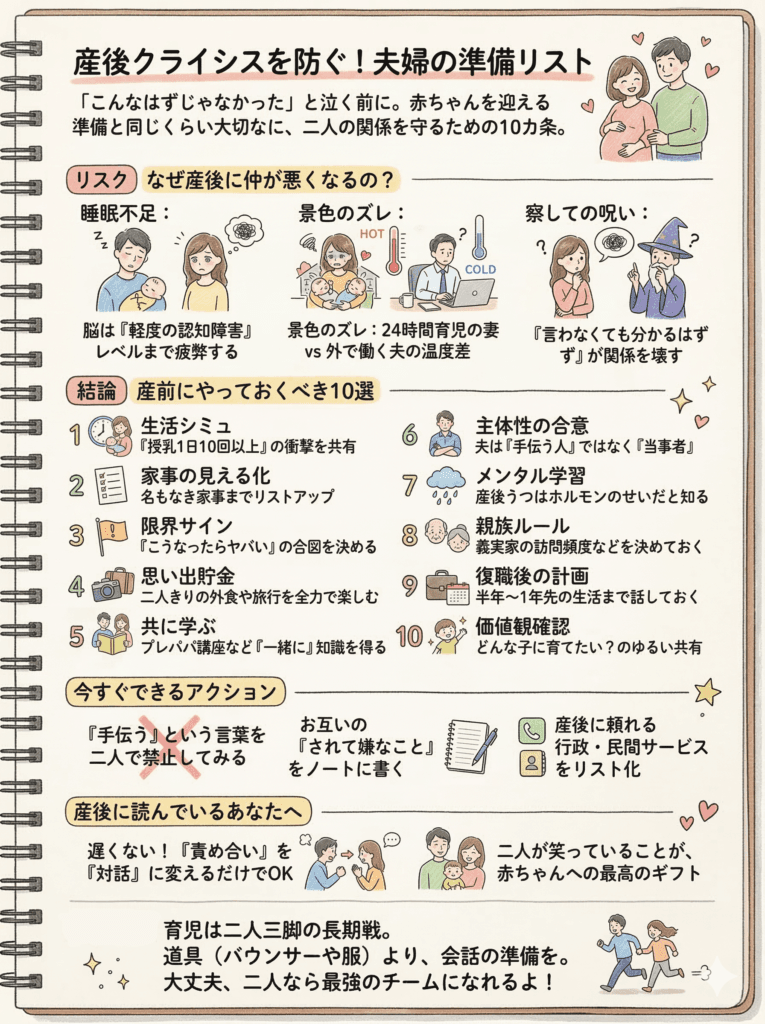 産後クライシスを防ぐ！夫婦の準備リスト

「こんなはずじゃなかった」と泣く前に。赤ちゃんを迎える準備と同じくらい大切なに、二人の関係を守るための10カ条。

リスク　なぜ産後に仲が悪くなるの？

睡眠不足：
脳は『軽度の認知障害』レベルまで疲弊する

景色のズレ：
HOT
COLD
景色のズレ：24時間育児の妻 vs 外で働く夫の温度差

察しての呪い：
『言わなくても分かるはずず』が関係を壊す

結論　産前にやっておくべき10選

1 生活シミュ
『授乳1日10回以上』の衝撃を共有

2 家事の見える化
名もなき家事までリストアップ

3 限界サイン
『こうなったらヤバい』の合図を決める

4 思い出貯金
二人きりの外食や旅行を全力で楽しむ

5 共に学ぶ
プレパパ講座など『一緒に』知識を得る

6 主体性の合意
夫は『手伝う人』ではなく『当事者』

7 メンタル学習
産後うつはホルモンのせいだと知る

8 親族ルール
義実家の訪問頻度などを決めておく

9 復職後の計画
半年〜1年先の生活まで話しておく

10 価値観確認
どんな子に育てたい？のゆるい共有

今すぐできるアクション

『手伝う』という言葉を二人で禁止してみる

お互いの『されて嫌なこと』をノートに書く

産後に頼れる行政・民間サービスをリスト化

産後に読んでいるあなたへ

遅くない！『責め合い』を『対話』に変えるだけでOK

二人が笑っていることが、赤ちゃんへの最高のギフト

育児は二人三脚の長期戦。
道具（バウンサーや服）より、会話の準備を。
大丈夫、二人なら最強のチームになれるよ！